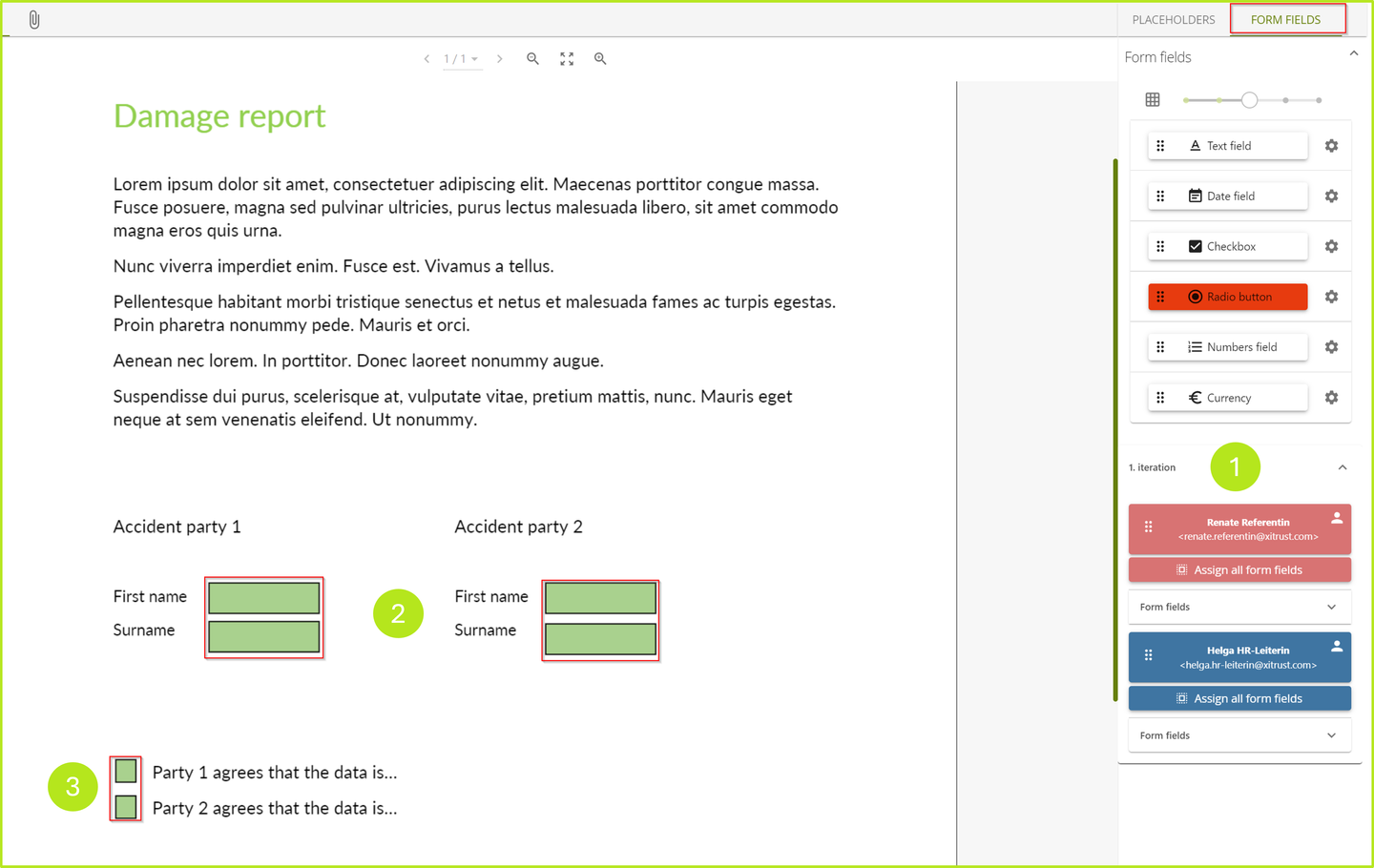 PLACEHOLDERS FORM FIELDS

1 / 1

Damage report

Lorem ipsum dolor sit amet, consectetuer adipiscing elit. Maecenas porttitor congue massa. Fusce posuere, magna sed pulvinar ultricies, purus lectus malesuada libero, sit amet commodo magna eros quis urna.

Nunc viverra imperdiet enim. Fusce est. Vivamus a tellus.

Pellentesque habitant morbi tristique senectus et netus et malesuada fames ac turpis egestas. Proin pharetra nonummy pede. Mauris et orci.

Aenean nec lorem. In porttitor. Donec laoreet nonummy augue.

Suspendisse dui purus, scelerisque at, vulputate vitae, pretium mattis, nunc. Mauris eget neque at sem venenatis eleifend. Ut nonummy.

Accident party 1

First name

Surname

2

Accident party 2

First name

Surname

3

Party 1 agrees that the data is...

Party 2 agrees that the data is...

Form fields

Text field

Date field

Checkbox

Radio button

Numbers field

Currency

1. iteration

1

Renate Referentin
<renate.referentin@xitrust.com>

Assign all form fields

Form fields

Helga HR-Leiterin
<helga.hr-leiterin@xitrust.com>

Assign all form fields

Form fields