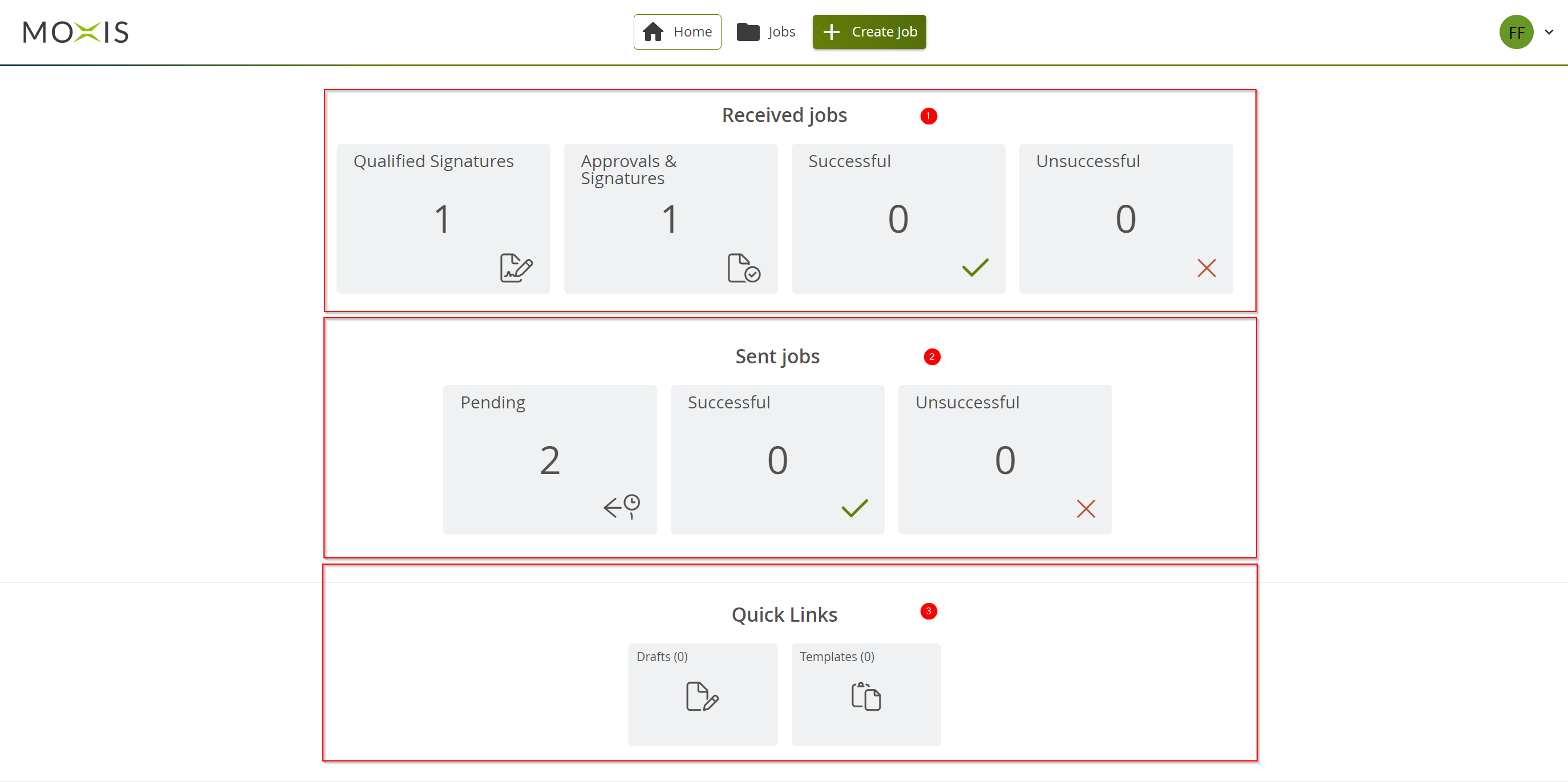 MOXIS

Home Jobs Create Job

FF

Received jobs 1

Qualified Signatures
1

Approvals & Signatures
1

Successful
0

Unsuccessful
0

Sent jobs 2

Pending
2

Successful
0

Unsuccessful
0

Quick Links 3

Drafts (0)

Templates (0)